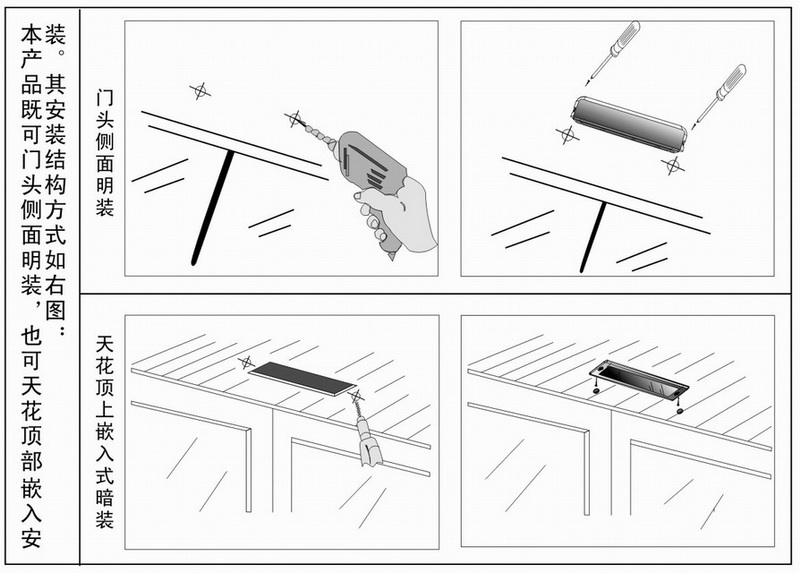 本产品既可门头侧面明装，也可天花顶部嵌入安装。其安装结构方式如右图：

门头侧面明装

天花顶上嵌入式暗装