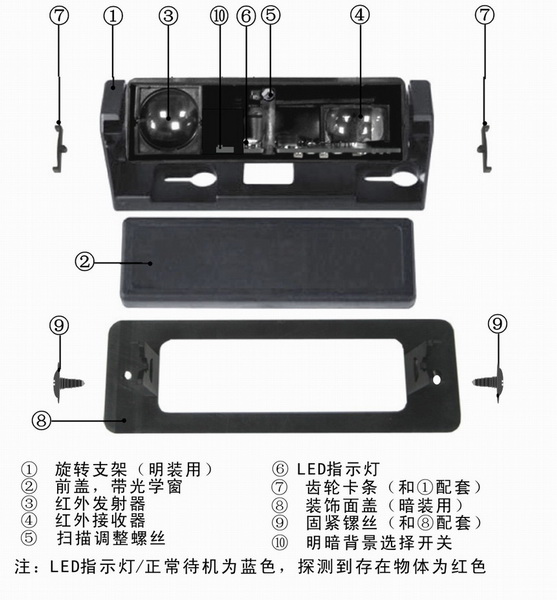 ⑦ ① ③ ⑩ ⑥ ⑤ ④ ⑦

②

⑨ ⑨

⑧

① 旋转支架（明装用）
② 前盖，带光学窗
③ 红外发射器
④ 红外接收器
⑤ 扫描调整螺丝

⑥ LED指示灯
⑦ 齿轮卡条（和①配套）
⑧ 装饰面盖（暗装用）
⑨ 固紧镙丝（和⑧配套）
⑩ 明暗背景选择开关

注：LED指示灯/正常待机为蓝色，探测到存在物体为红色