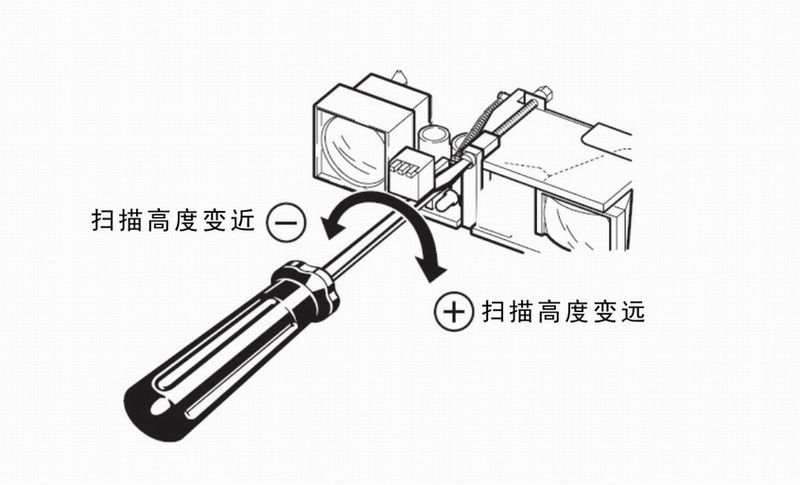 扫描高度变近 −

+ 扫描高度变远